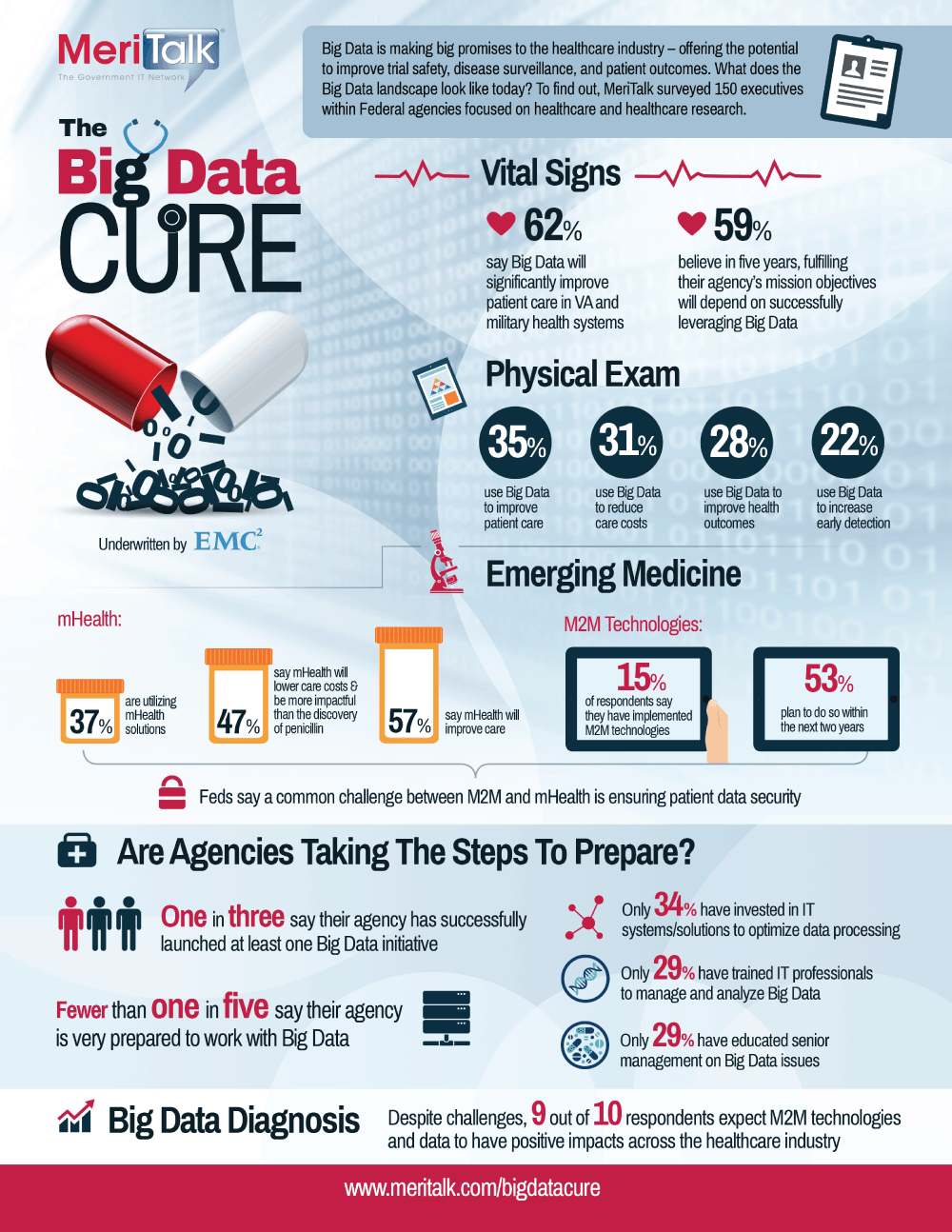 MeriTalk
The Government IT Network

Big Data is making big promises to the healthcare industry – offering the potential to improve trial safety, disease surveillance, and patient outcomes. What does the Big Data landscape look like today? To find out, MeriTalk surveyed 150 executives within Federal agencies focused on healthcare and healthcare research.

The Big Data CURE

Underwritten by EMC²

Vital Signs

62% say Big Data will significantly improve patient care in VA and military health systems

59% believe in five years, fulfilling their agency's mission objectives will depend on successfully leveraging Big Data

Physical Exam

35% use Big Data to improve patient care

31% use Big Data to reduce care costs

28% use Big Data to improve health outcomes

22% use Big Data to increase early detection

Emerging Medicine

mHealth:

37% are utilizing mHealth solutions

47% say mHealth will lower care costs & be more impactful than the discovery of penicillin

57% say mHealth will improve care

M2M Technologies:

15% of respondents say they have implemented M2M technologies

53% plan to do so within the next two years

Feds say a common challenge between M2M and mHealth is ensuring patient data security

Are Agencies Taking The Steps To Prepare?

One in three say their agency has successfully launched at least one Big Data initiative

Fewer than one in five say their agency is very prepared to work with Big Data

Only 34% have invested in IT systems/solutions to optimize data processing

Only 29% have trained IT professionals to manage and analyze Big Data

Only 29% have educated senior management on Big Data issues

Big Data Diagnosis

Despite challenges, 9 out of 10 respondents expect M2M technologies and data to have positive impacts across the healthcare industry

www.meritalk.com/bigdatacure